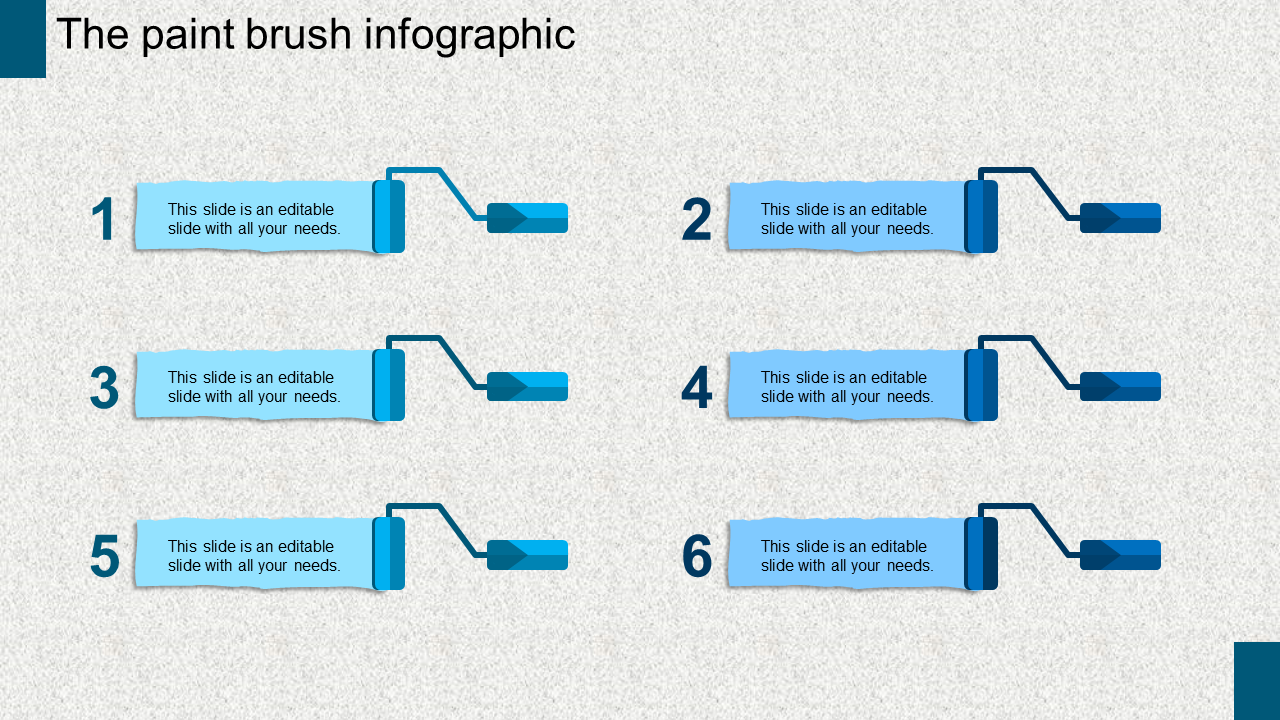 The paint brush infographic

1
This slide is an editable slide with all your needs.

2
This slide is an editable slide with all your needs.

3
This slide is an editable slide with all your needs.

4
This slide is an editable slide with all your needs.

5
This slide is an editable slide with all your needs.

6
This slide is an editable slide with all your needs.