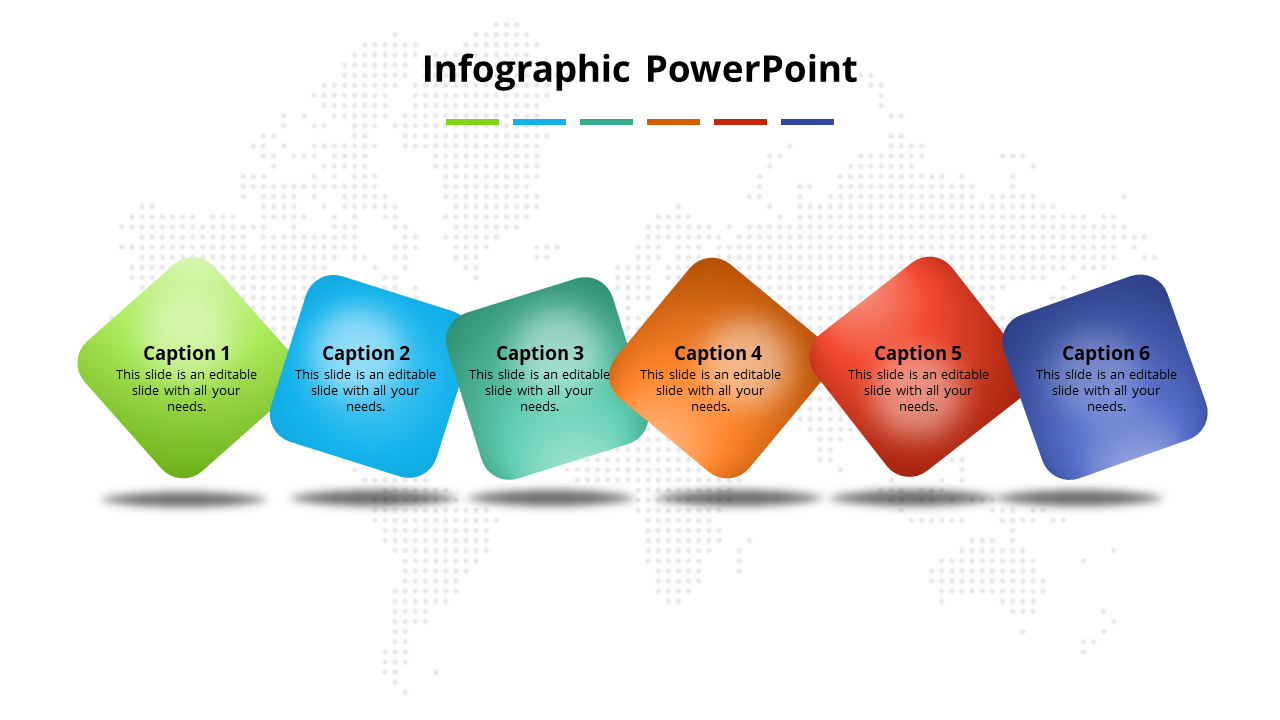 Infographic PowerPoint

Caption 1
This slide is an editable slide with all your needs.

Caption 2
This slide is an editable slide with all your needs.

Caption 3
This slide is an editable slide with all your needs.

Caption 4
This slide is an editable slide with all your needs.

Caption 5
This slide is an editable slide with all your needs.

Caption 6
This slide is an editable slide with all your needs.