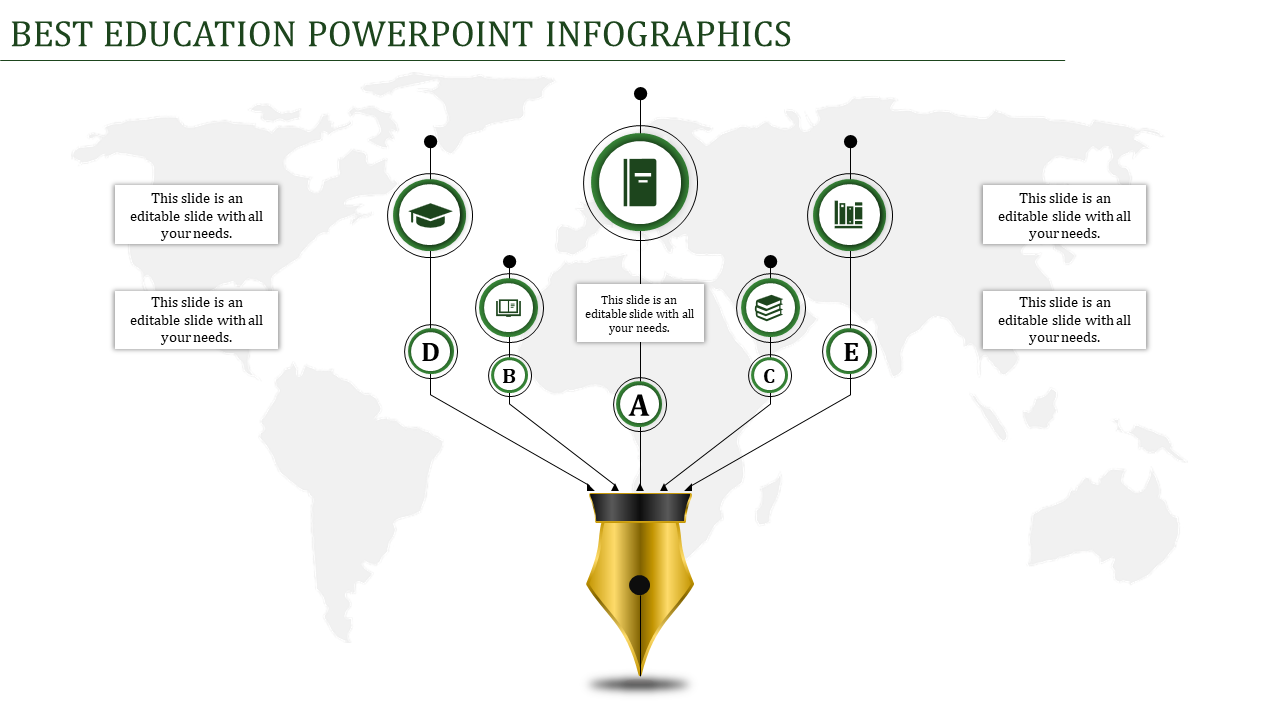 BEST EDUCATION POWERPOINT INFOGRAPHICS

This slide is an editable slide with all your needs.

This slide is an editable slide with all your needs.

D

B

This slide is an editable slide with all your needs.

A

C

E

This slide is an editable slide with all your needs.

This slide is an editable slide with all your needs.