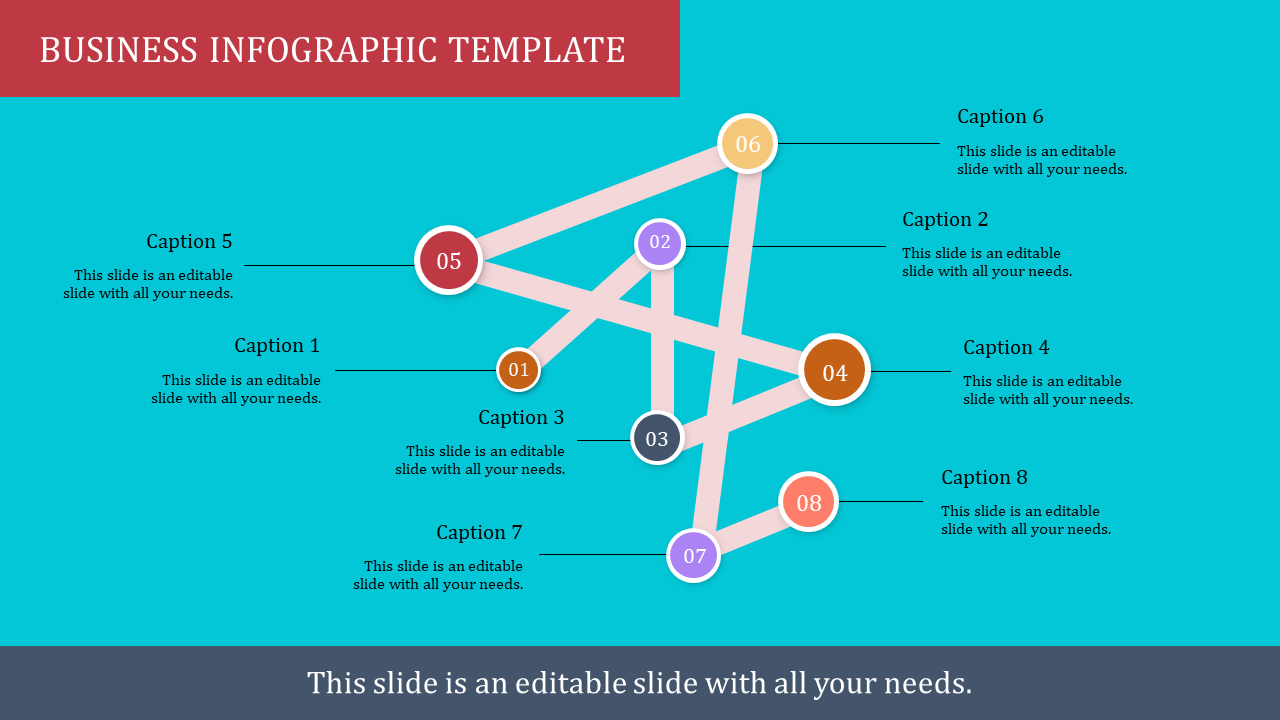 BUSINESS INFOGRAPHIC TEMPLATE

06

Caption 6

This slide is an editable slide with all your needs.

Caption 5

This slide is an editable slide with all your needs.

05

02

Caption 2

This slide is an editable slide with all your needs.

Caption 1

This slide is an editable slide with all your needs.

01

04

Caption 4

This slide is an editable slide with all your needs.

Caption 3

This slide is an editable slide with all your needs.

03

08

Caption 8

This slide is an editable slide with all your needs.

Caption 7

This slide is an editable slide with all your needs.

07

This slide is an editable slide with all your needs.