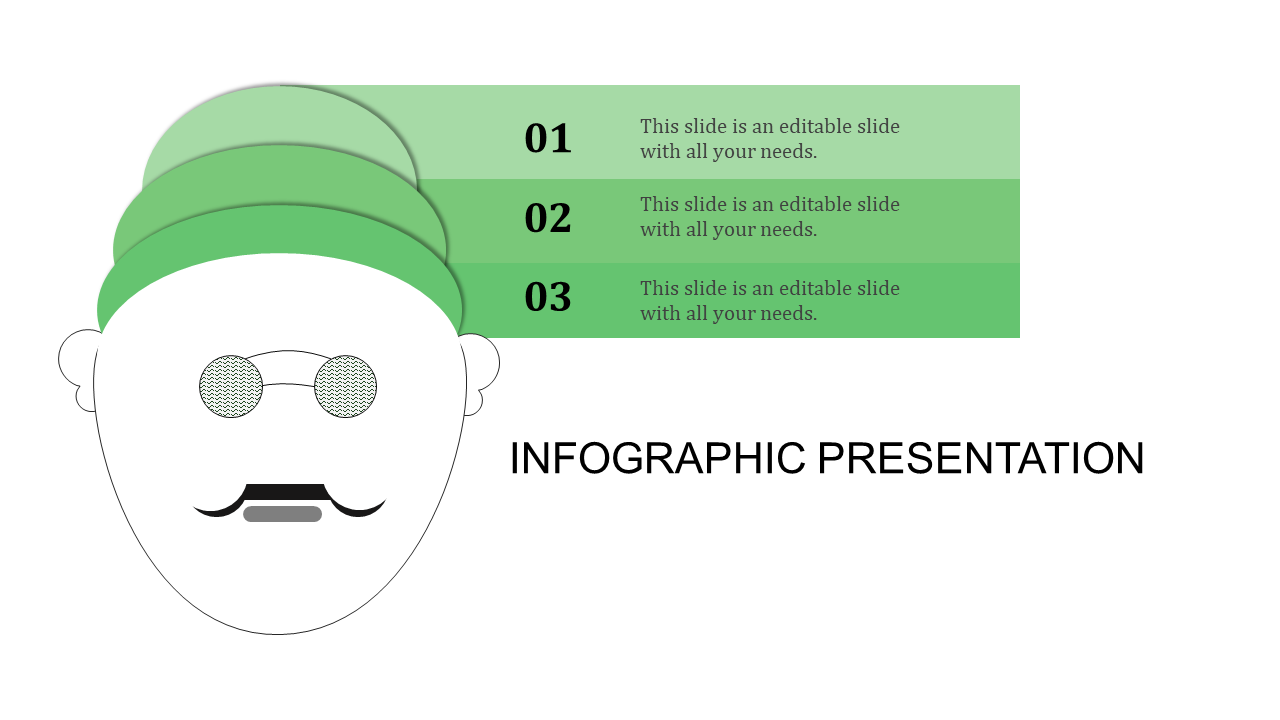 01
This slide is an editable slide with all your needs.

02
This slide is an editable slide with all your needs.

03
This slide is an editable slide with all your needs.

INFOGRAPHIC PRESENTATION