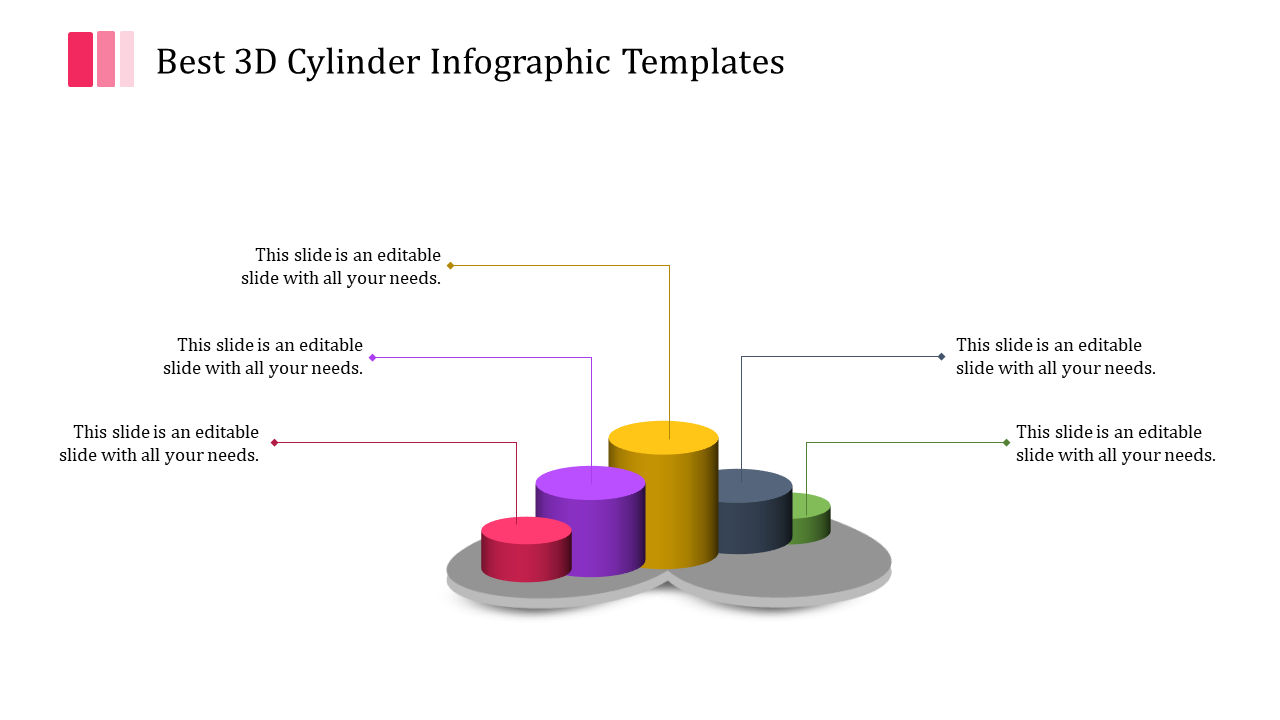 Best 3D Cylinder Infographic Templates

This slide is an editable slide with all your needs.

This slide is an editable slide with all your needs.

This slide is an editable slide with all your needs.

This slide is an editable slide with all your needs.

This slide is an editable slide with all your needs.