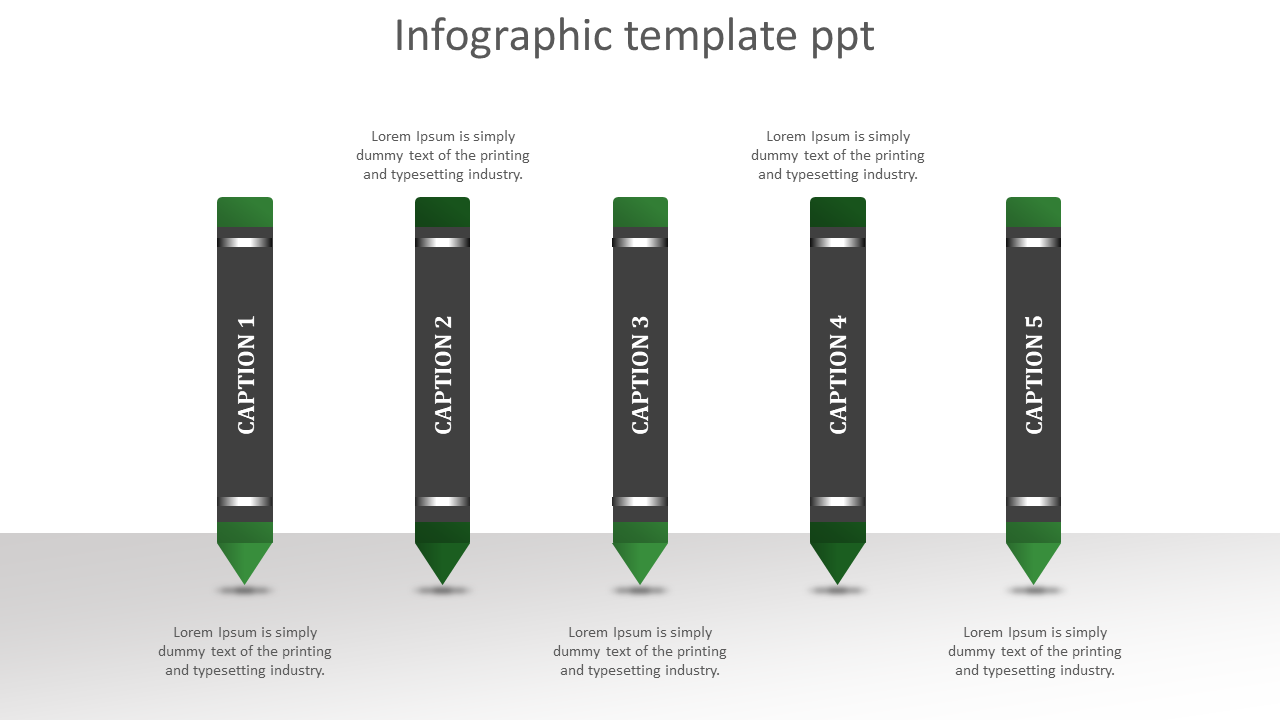 Infographic template ppt

Lorem Ipsum is simply dummy text of the printing and typesetting industry.

Lorem Ipsum is simply dummy text of the printing and typesetting industry.

CAPTION 1

CAPTION 2

CAPTION 3

CAPTION 4

CAPTION 5

Lorem Ipsum is simply dummy text of the printing and typesetting industry.

Lorem Ipsum is simply dummy text of the printing and typesetting industry.

Lorem Ipsum is simply dummy text of the printing and typesetting industry.