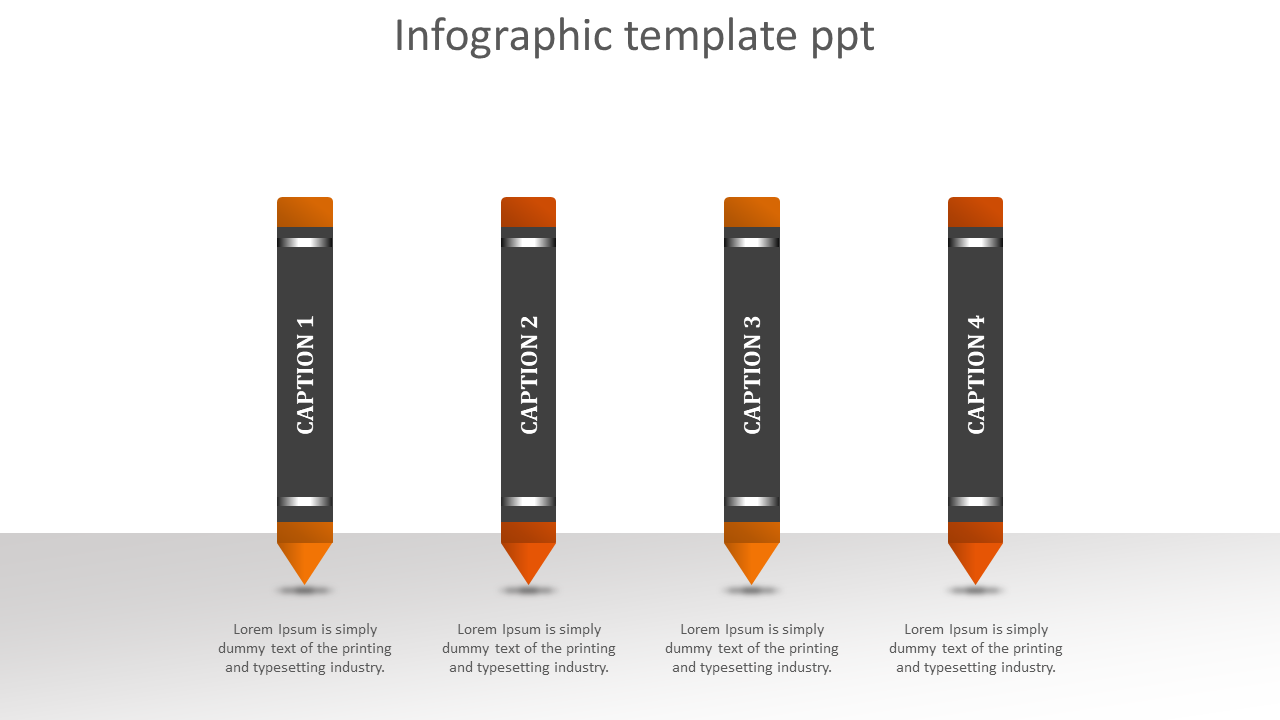 Infographic template ppt

CAPTION 1

CAPTION 2

CAPTION 3

CAPTION 4

Lorem Ipsum is simply dummy text of the printing and typesetting industry.

Lorem Ipsum is simply dummy text of the printing and typesetting industry.

Lorem Ipsum is simply dummy text of the printing and typesetting industry.

Lorem Ipsum is simply dummy text of the printing and typesetting industry.