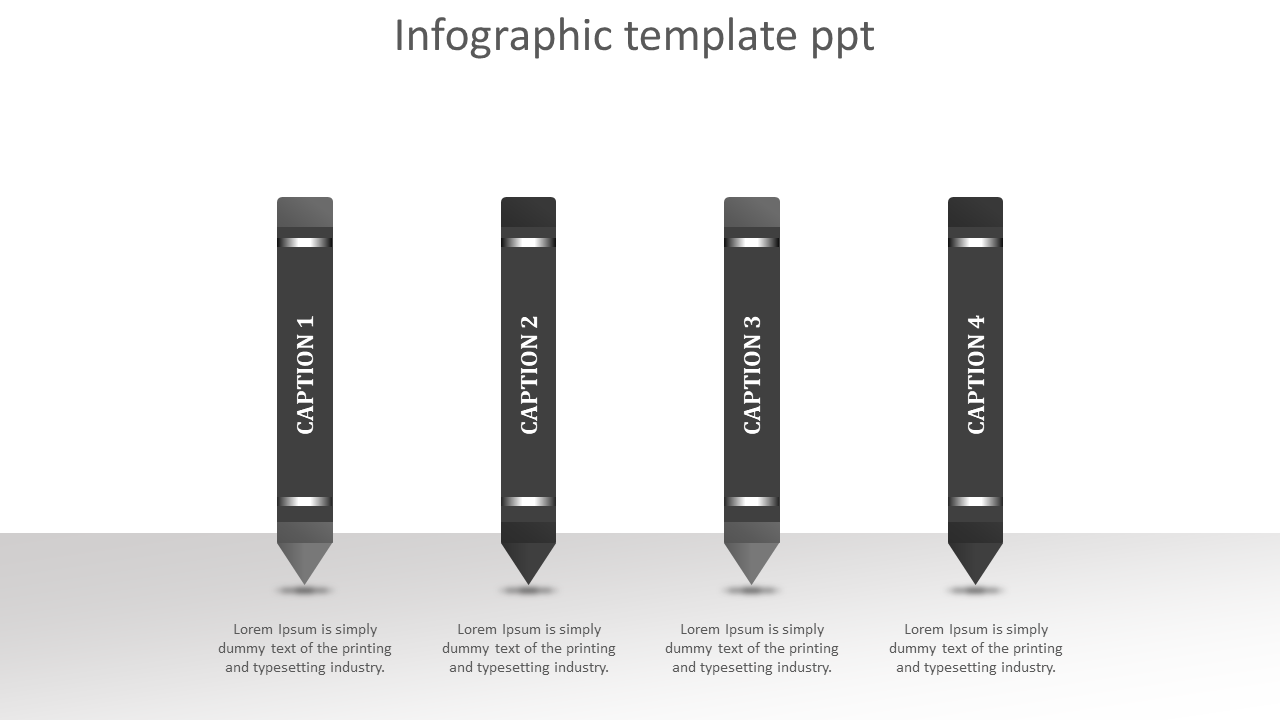 Infographic template ppt

CAPTION 1

CAPTION 2

CAPTION 3

CAPTION 4

Lorem Ipsum is simply dummy text of the printing and typesetting industry.

Lorem Ipsum is simply dummy text of the printing and typesetting industry.

Lorem Ipsum is simply dummy text of the printing and typesetting industry.

Lorem Ipsum is simply dummy text of the printing and typesetting industry.