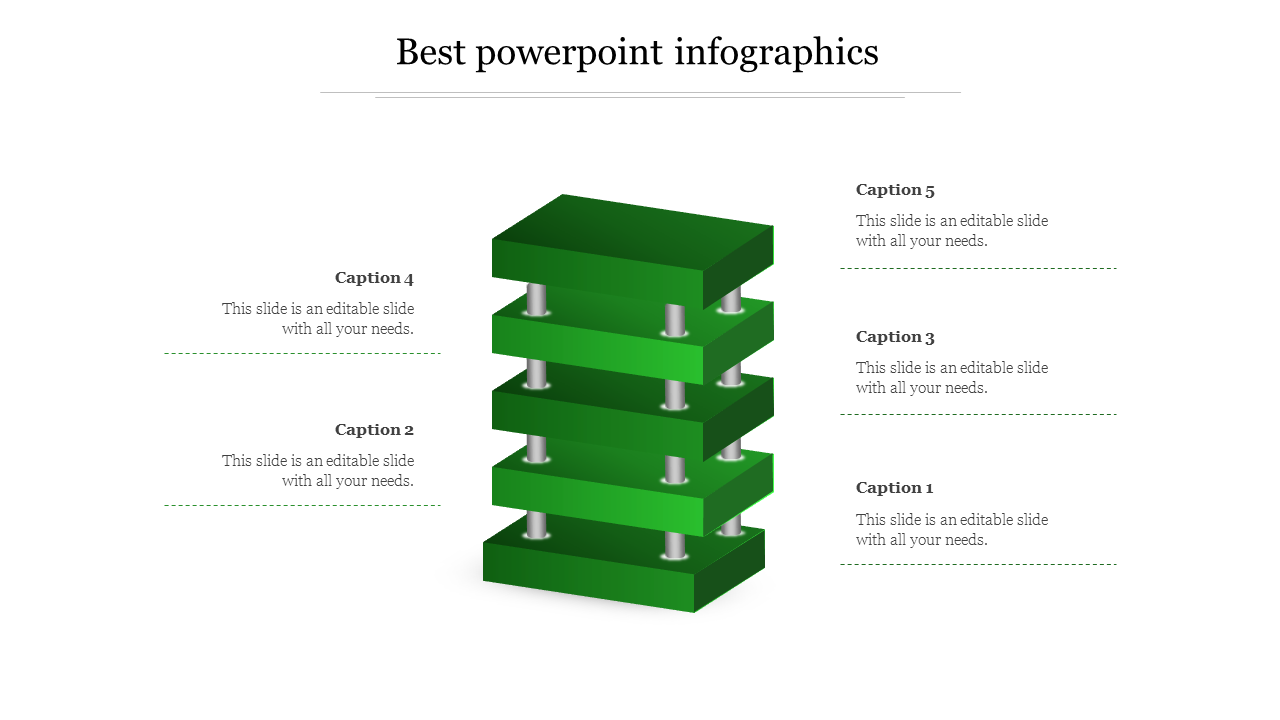 Best powerpoint infographics

Caption 4
This slide is an editable slide with all your needs.

Caption 2
This slide is an editable slide with all your needs.

Caption 5
This slide is an editable slide with all your needs.

Caption 3
This slide is an editable slide with all your needs.

Caption 1
This slide is an editable slide with all your needs.