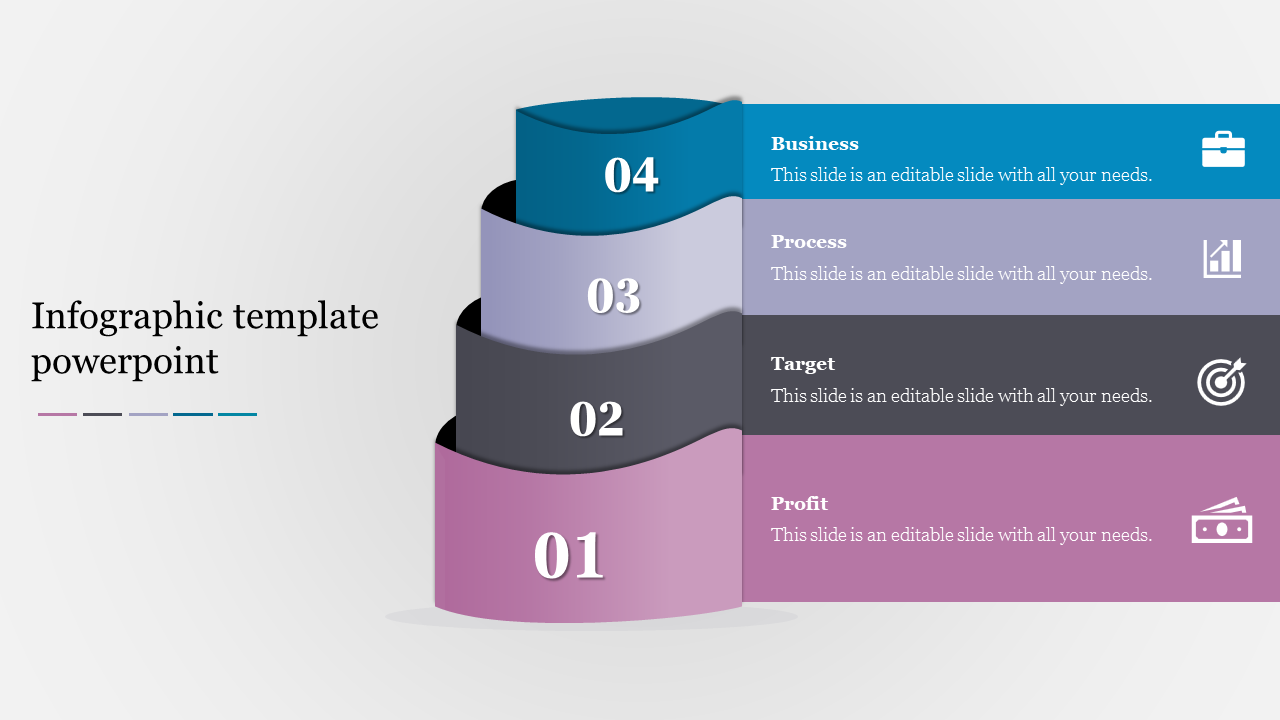 Infographic template powerpoint

04

Business
This slide is an editable slide with all your needs.

03

Process
This slide is an editable slide with all your needs.

02

Target
This slide is an editable slide with all your needs.

01

Profit
This slide is an editable slide with all your needs.