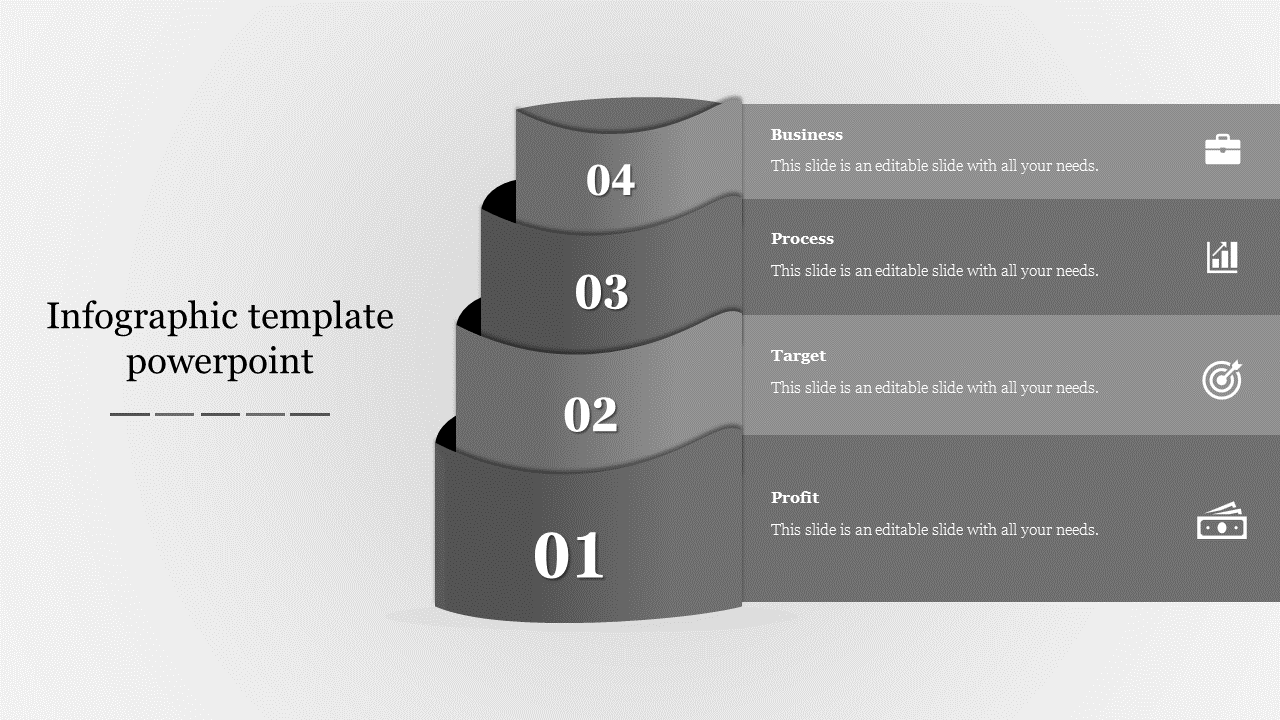 Infographic template powerpoint

04

Business

This slide is an editable slide with all your needs.

03

Process

This slide is an editable slide with all your needs.

02

Target

This slide is an editable slide with all your needs.

01

Profit

This slide is an editable slide with all your needs.