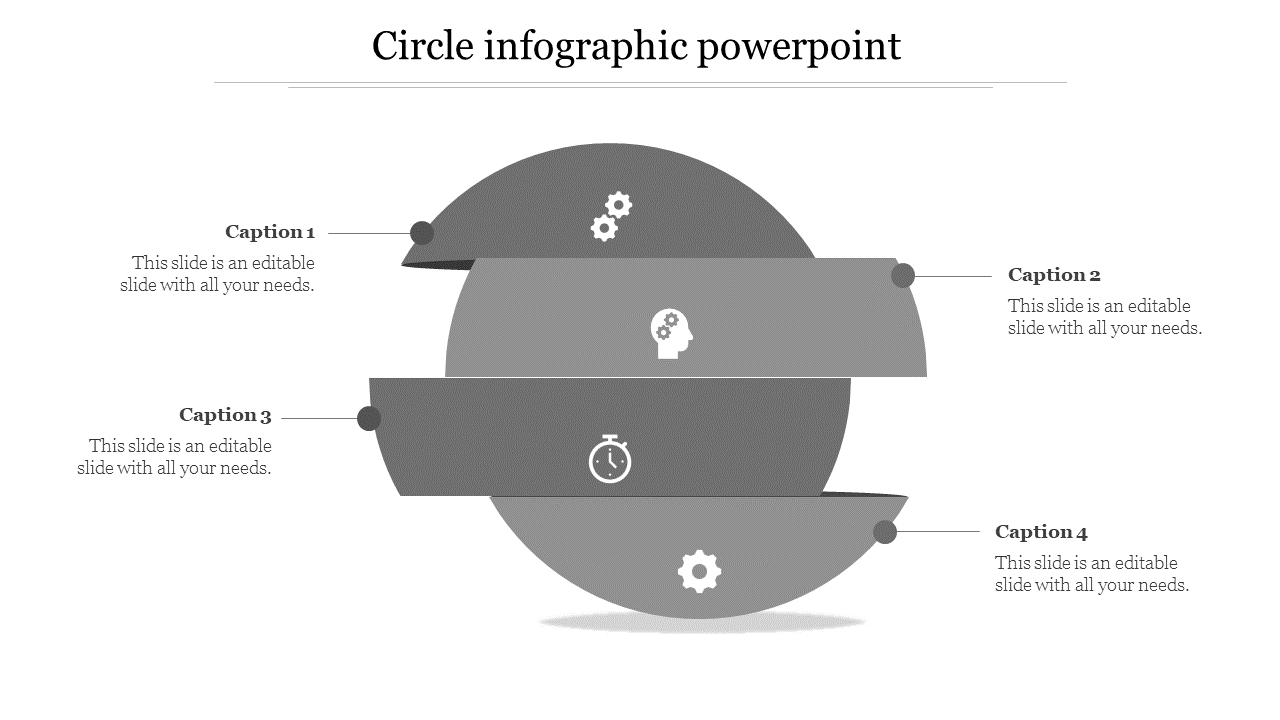 Circle infographic powerpoint

Caption 1

This slide is an editable slide with all your needs.

Caption 2

This slide is an editable slide with all your needs.

Caption 3

This slide is an editable slide with all your needs.

Caption 4

This slide is an editable slide with all your needs.