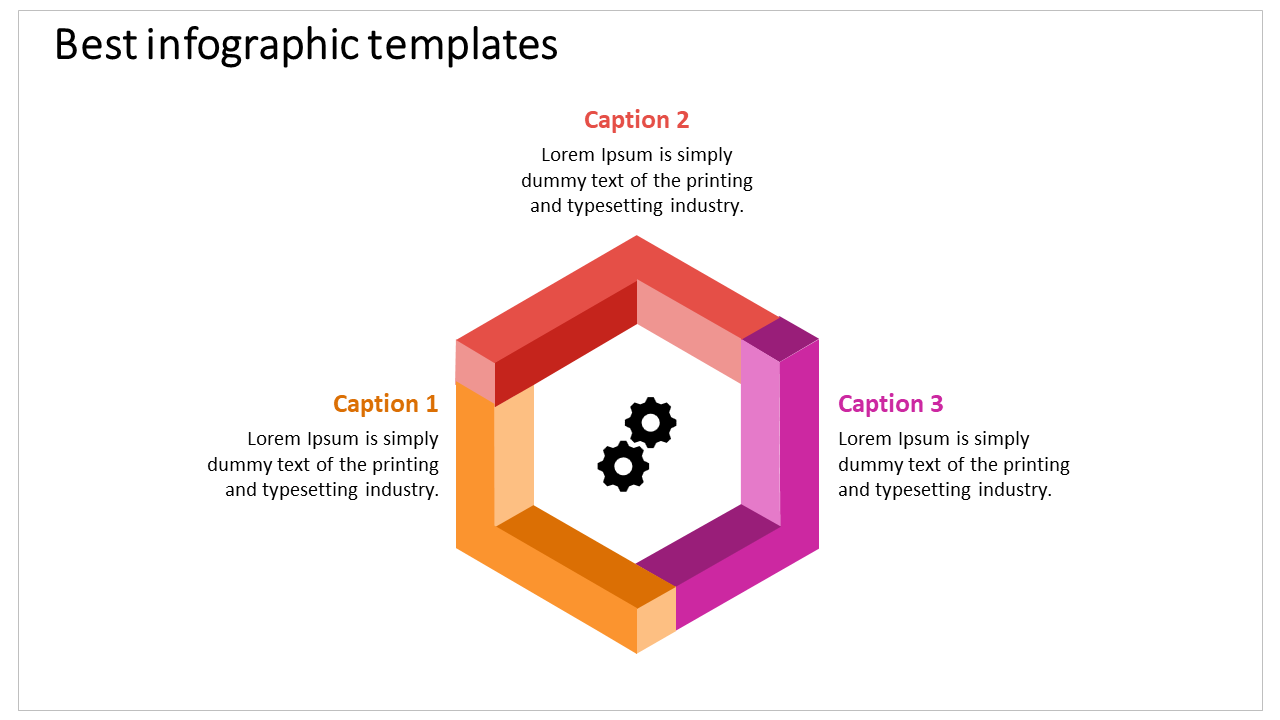 Best infographic templates

Caption 2
Lorem Ipsum is simply dummy text of the printing and typesetting industry.

Caption 1
Lorem Ipsum is simply dummy text of the printing and typesetting industry.

Caption 3
Lorem Ipsum is simply dummy text of the printing and typesetting industry.