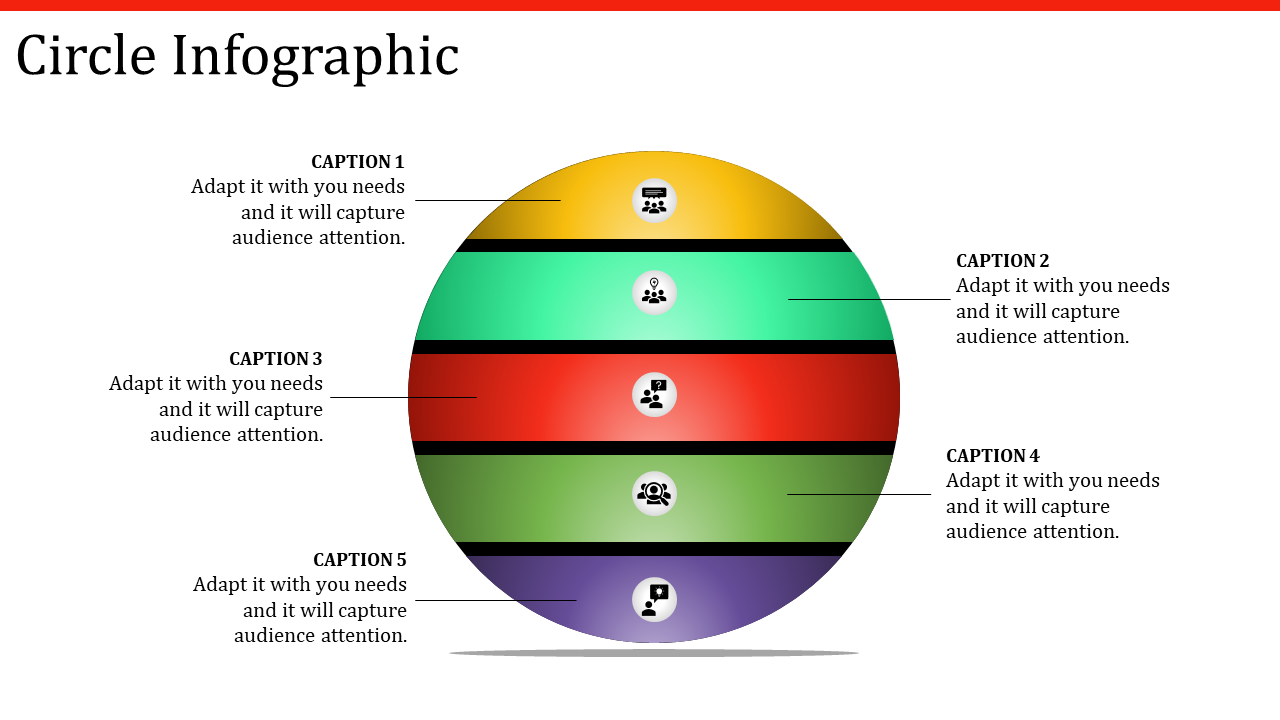 Circle Infographic

CAPTION 1
Adapt it with you needs and it will capture audience attention.

CAPTION 2
Adapt it with you needs and it will capture audience attention.

CAPTION 3
Adapt it with you needs and it will capture audience attention.

CAPTION 4
Adapt it with you needs and it will capture audience attention.

CAPTION 5
Adapt it with you needs and it will capture audience attention.