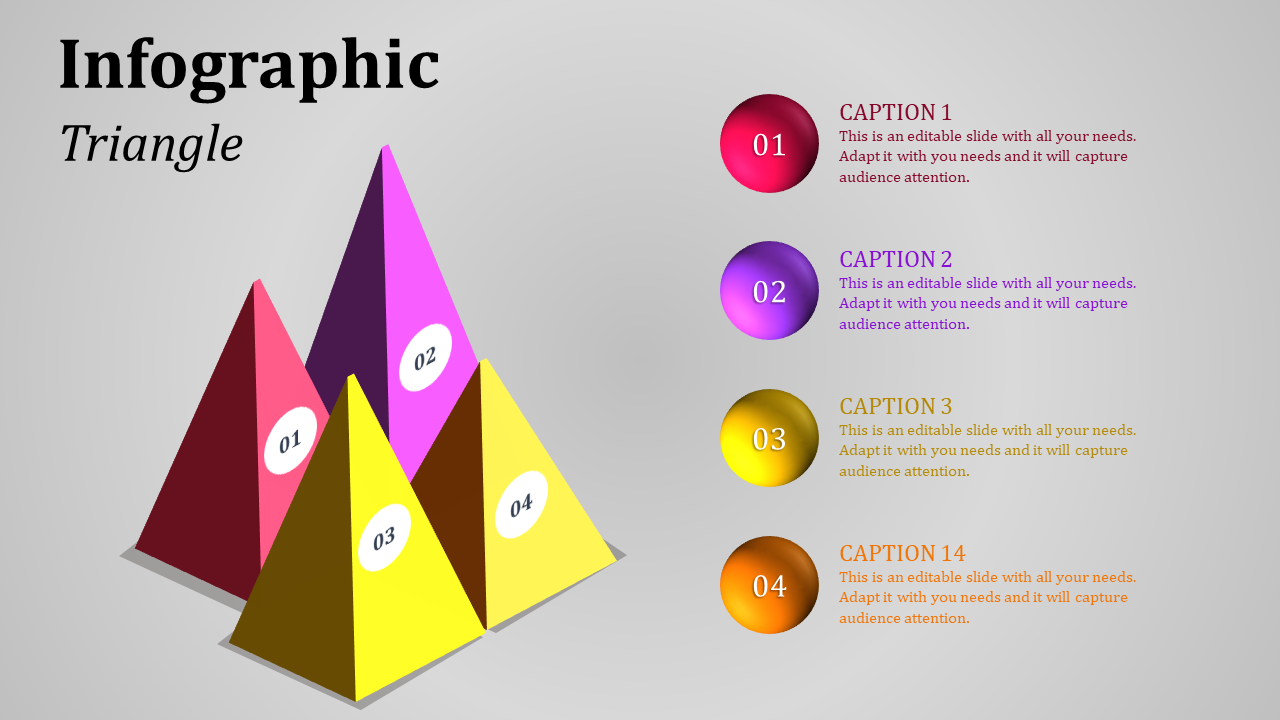 Infographic

Triangle

01

02

03

04

01

CAPTION 1

This is an editable slide with all your needs. Adapt it with you needs and it will capture audience attention.

02

CAPTION 2

This is an editable slide with all your needs. Adapt it with you needs and it will capture audience attention.

03

CAPTION 3

This is an editable slide with all your needs. Adapt it with you needs and it will capture audience attention.

04

CAPTION 14

This is an editable slide with all your needs. Adapt it with you needs and it will capture audience attention.