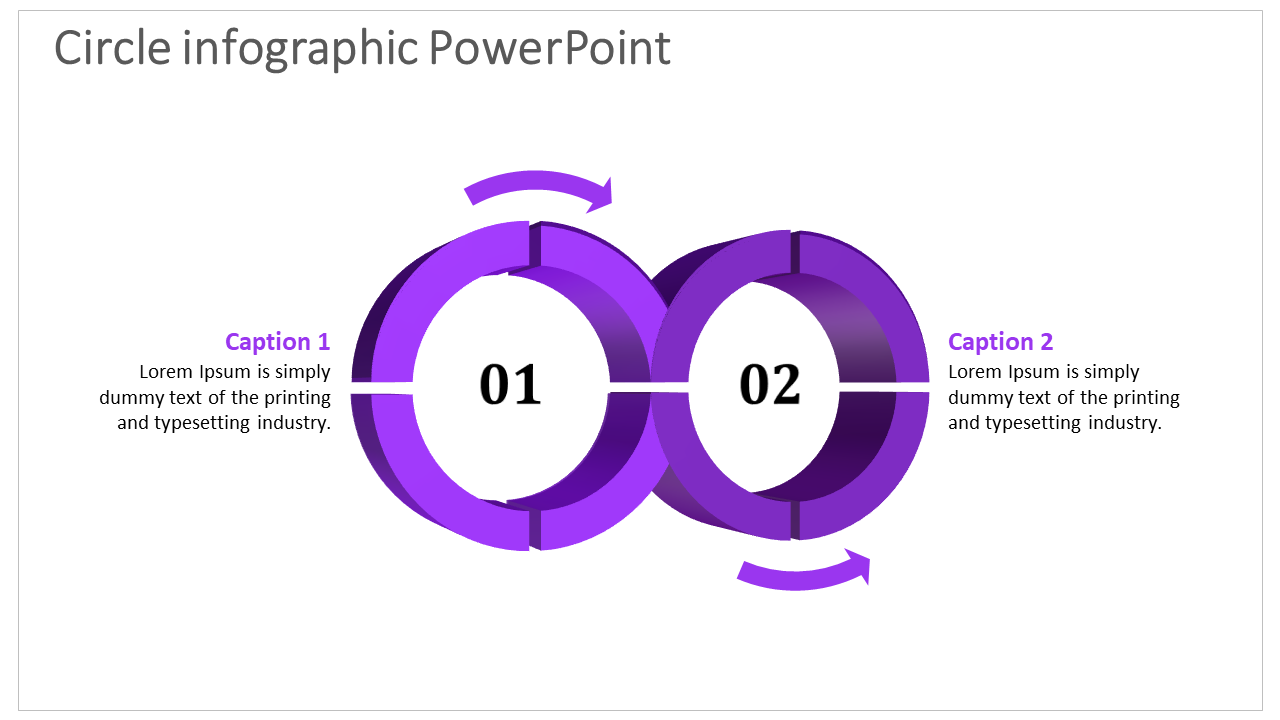 Circle infographic PowerPoint

Caption 1
Lorem Ipsum is simply dummy text of the printing and typesetting industry.

01

02

Caption 2
Lorem Ipsum is simply dummy text of the printing and typesetting industry.