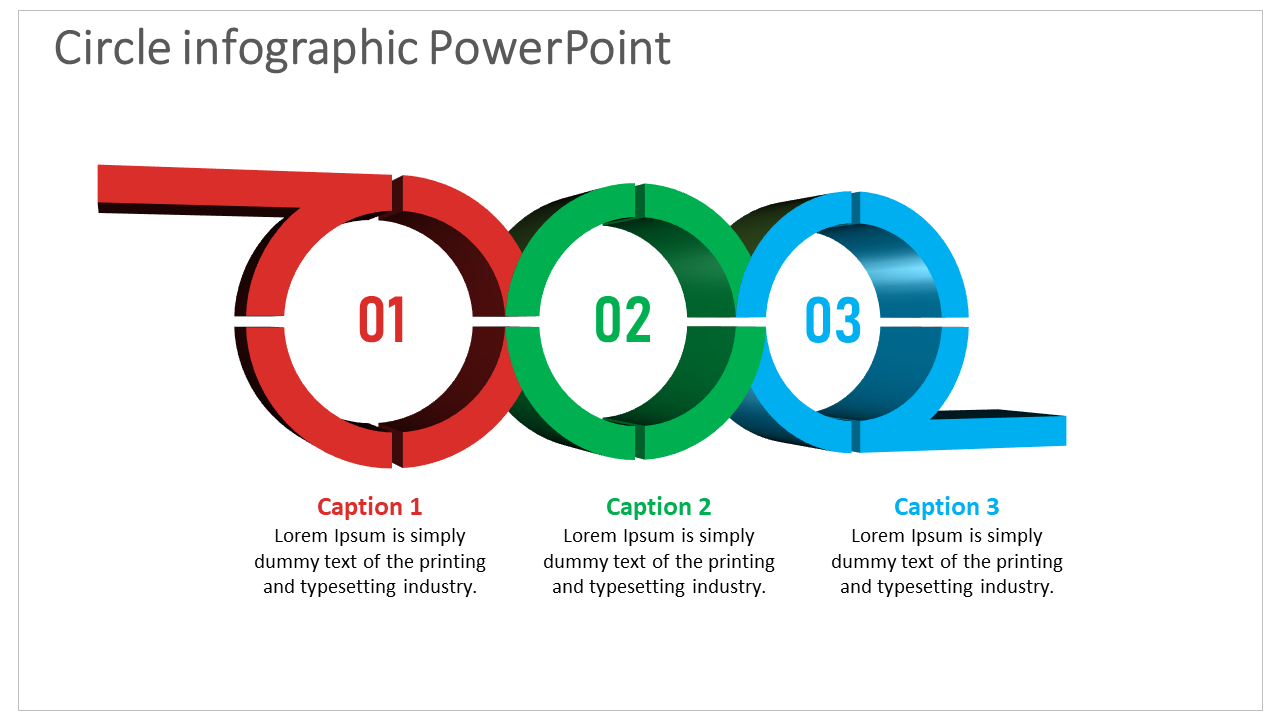 Circle infographic PowerPoint

01

02

03

Caption 1
Lorem Ipsum is simply dummy text of the printing and typesetting industry.

Caption 2
Lorem Ipsum is simply dummy text of the printing and typesetting industry.

Caption 3
Lorem Ipsum is simply dummy text of the printing and typesetting industry.