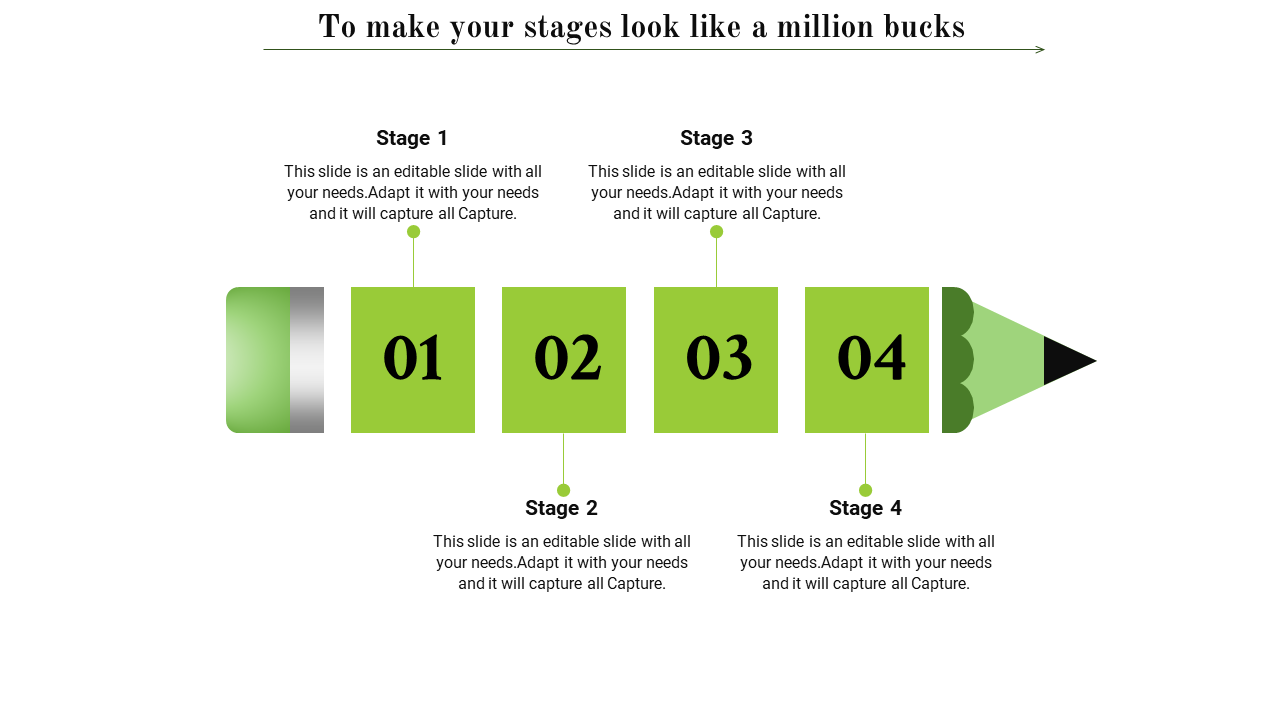 To make your stages look like a million bucks

Stage 1

This slide is an editable slide with all your needs.Adapt it with your needs and it will capture all Capture.

Stage 3

This slide is an editable slide with all your needs.Adapt it with your needs and it will capture all Capture.

01

02

03

04

Stage 2

This slide is an editable slide with all your needs.Adapt it with your needs and it will capture all Capture.

Stage 4

This slide is an editable slide with all your needs.Adapt it with your needs and it will capture all Capture.