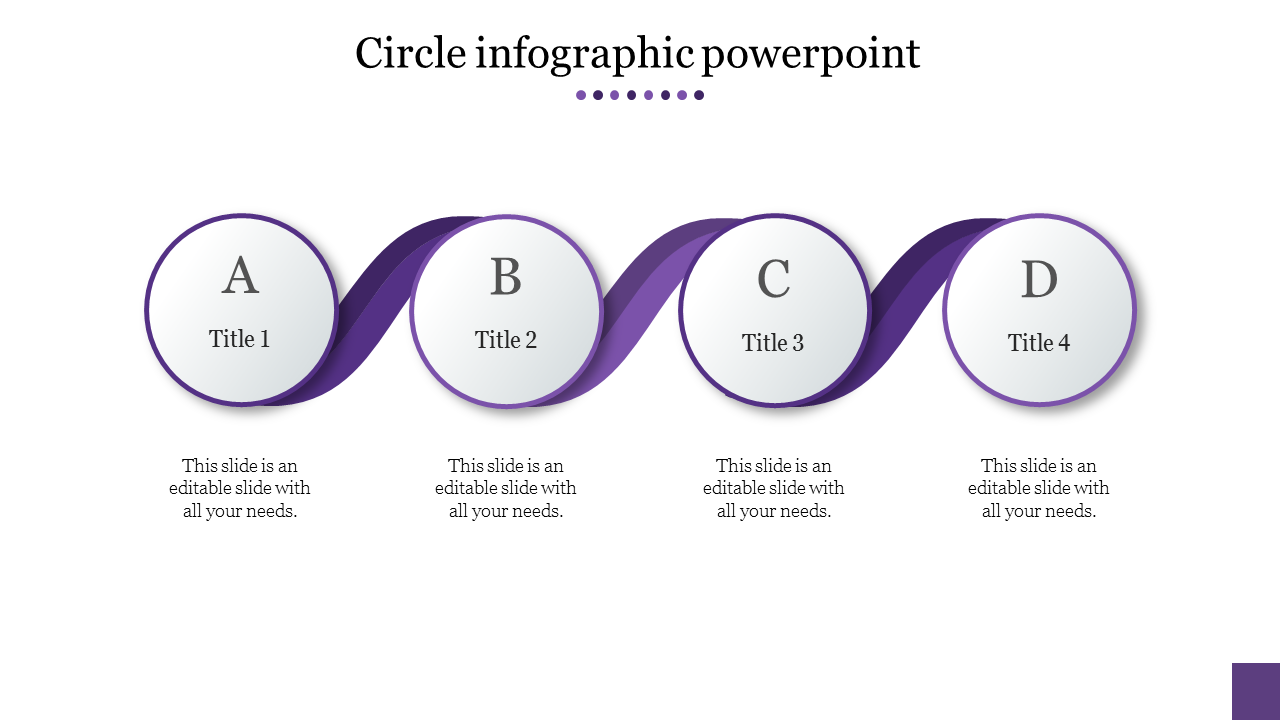 Circle infographic powerpoint

A
Title 1

B
Title 2

C
Title 3

D
Title 4

This slide is an editable slide with all your needs.

This slide is an editable slide with all your needs.

This slide is an editable slide with all your needs.

This slide is an editable slide with all your needs.