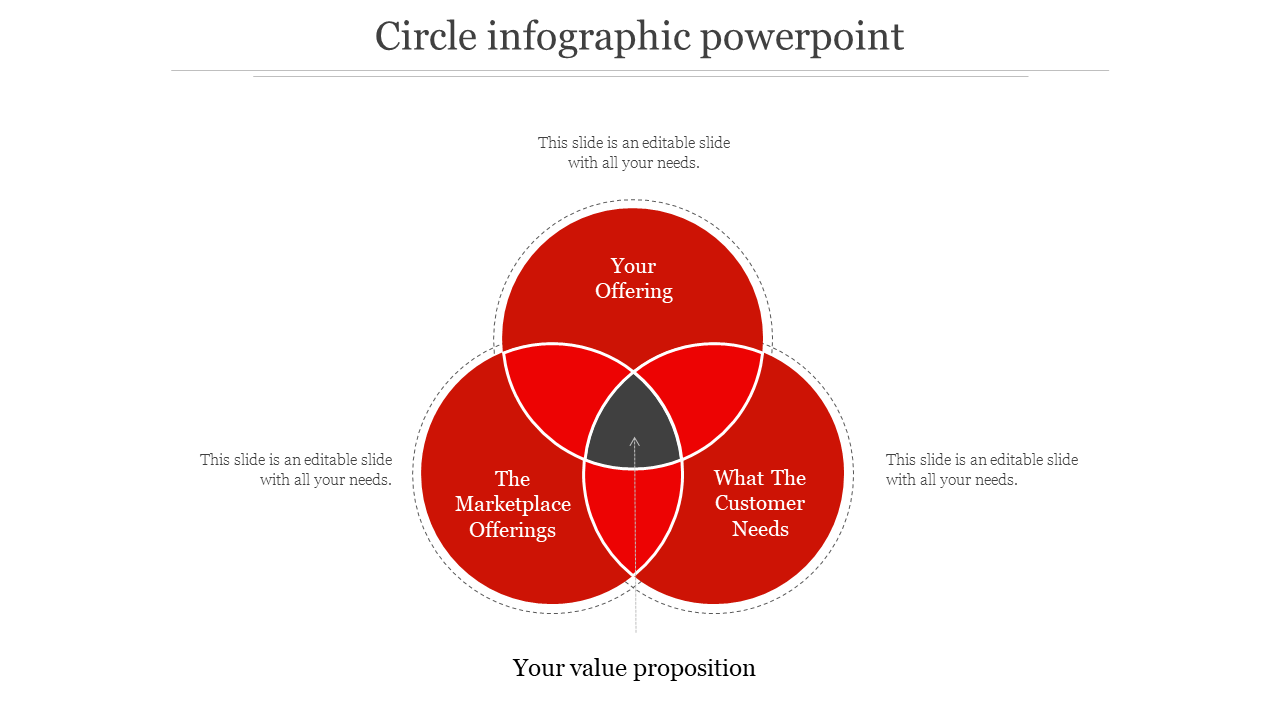 Circle infographic powerpoint

This slide is an editable slide with all your needs.

Your Offering

This slide is an editable slide with all your needs.

The Marketplace Offerings

What The Customer Needs

This slide is an editable slide with all your needs.

Your value proposition