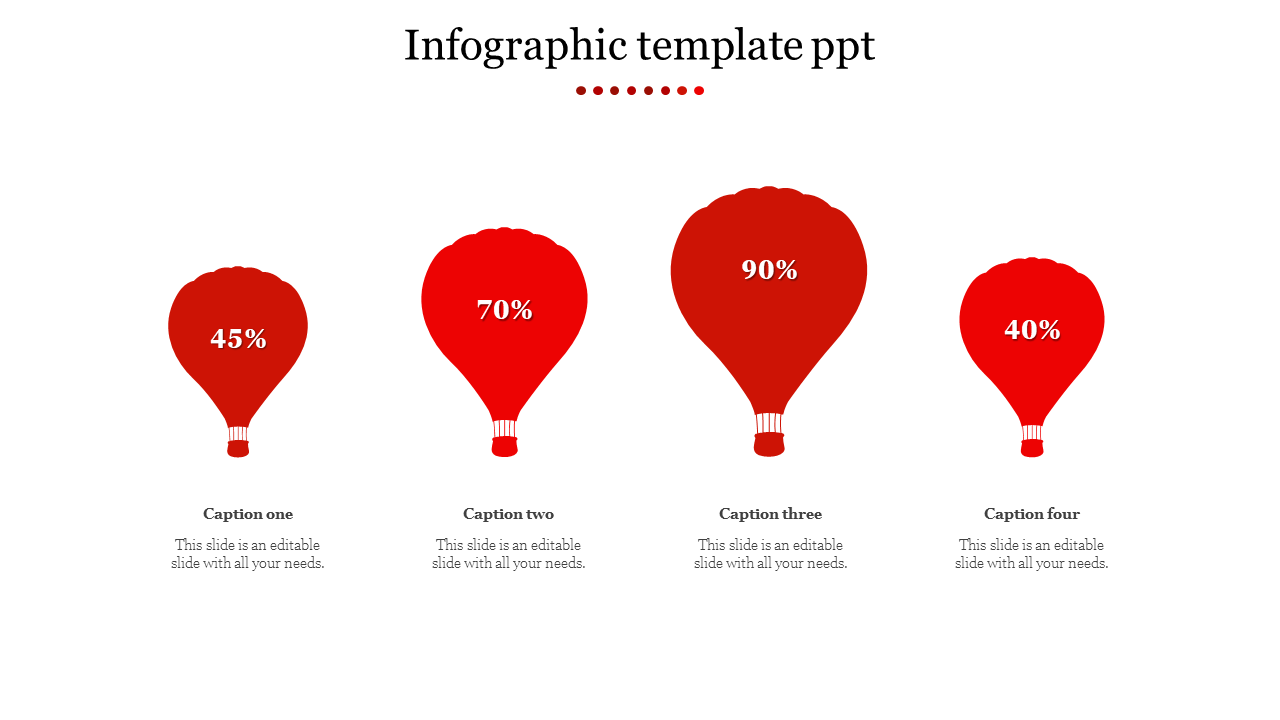 Infographic template ppt

45%

70%

90%

40%

Caption one

This slide is an editable slide with all your needs.

Caption two

This slide is an editable slide with all your needs.

Caption three

This slide is an editable slide with all your needs.

Caption four

This slide is an editable slide with all your needs.