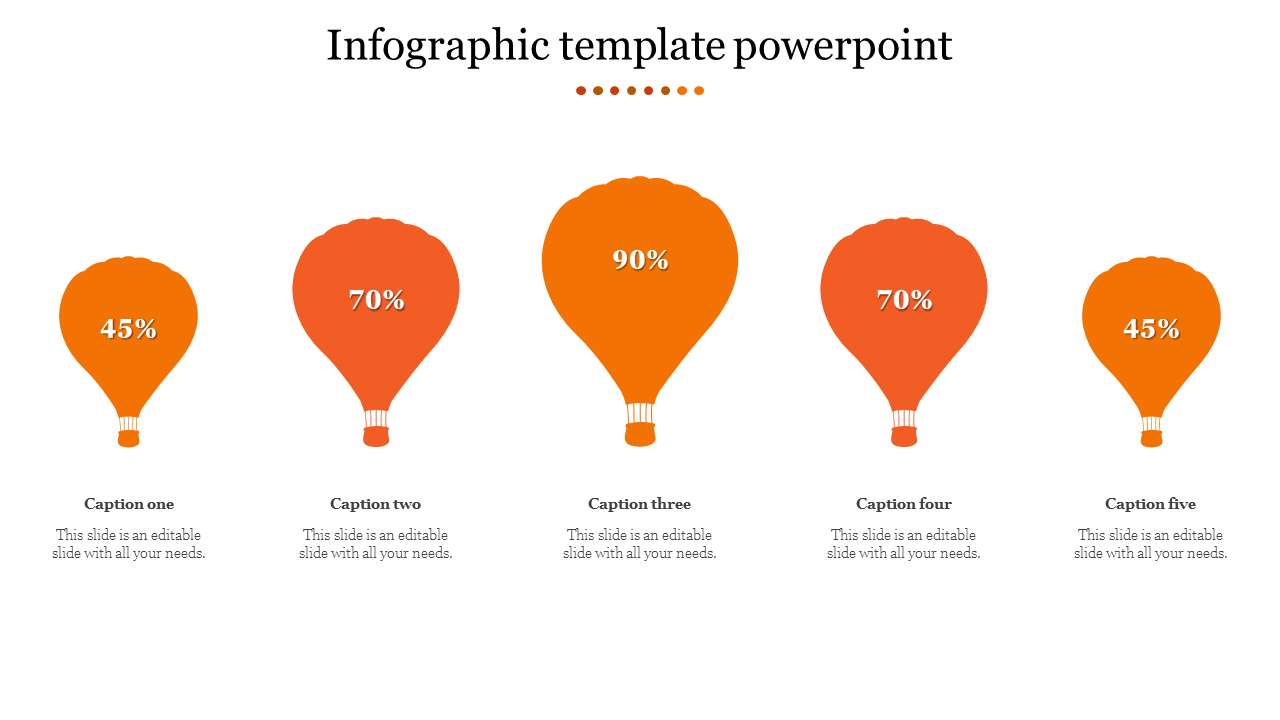 Infographic template powerpoint

45%

70%

90%

70%

45%

Caption one

This slide is an editable slide with all your needs.

Caption two

This slide is an editable slide with all your needs.

Caption three

This slide is an editable slide with all your needs.

Caption four

This slide is an editable slide with all your needs.

Caption five

This slide is an editable slide with all your needs.