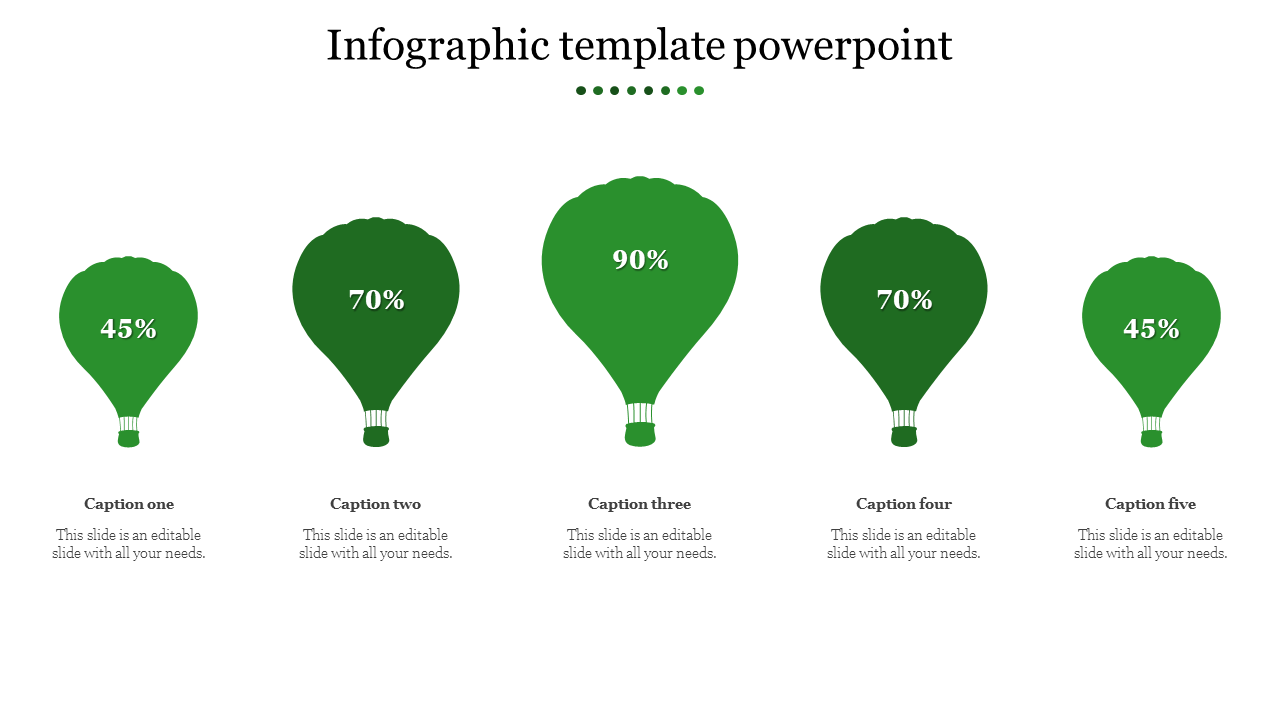 Infographic template powerpoint

45%

70%

90%

70%

45%

Caption one

This slide is an editable slide with all your needs.

Caption two

This slide is an editable slide with all your needs.

Caption three

This slide is an editable slide with all your needs.

Caption four

This slide is an editable slide with all your needs.

Caption five

This slide is an editable slide with all your needs.