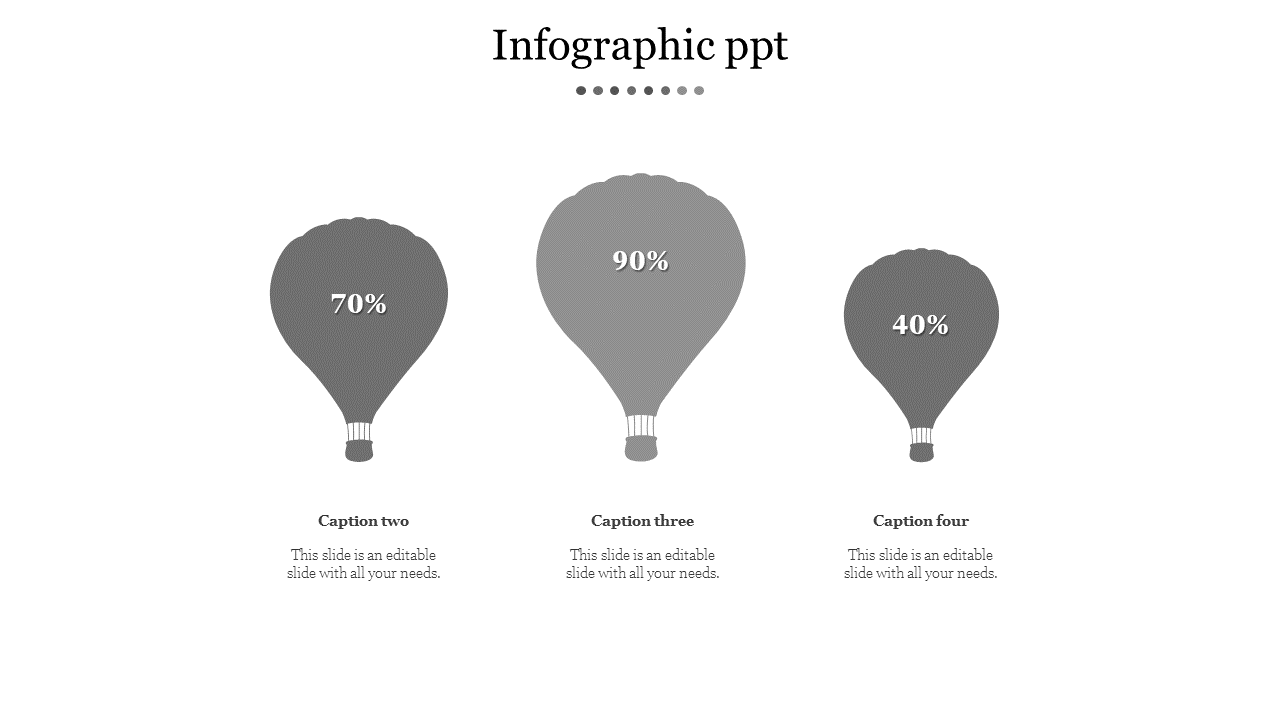 Infographic ppt

70%

90%

40%

Caption two

This slide is an editable slide with all your needs.

Caption three

This slide is an editable slide with all your needs.

Caption four

This slide is an editable slide with all your needs.