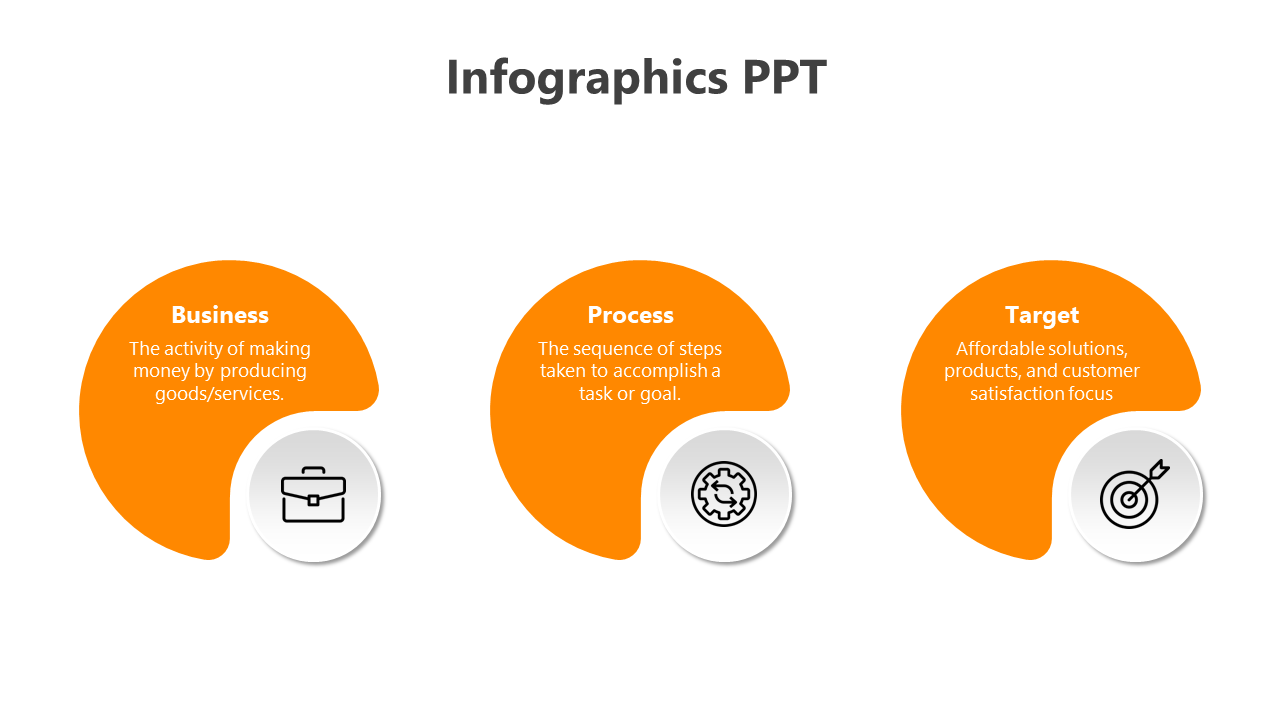 Infographics PPT

Business

The activity of making money by producing goods/services.

Process

The sequence of steps taken to accomplish a task or goal.

Target

Affordable solutions, products, and customer satisfaction focus