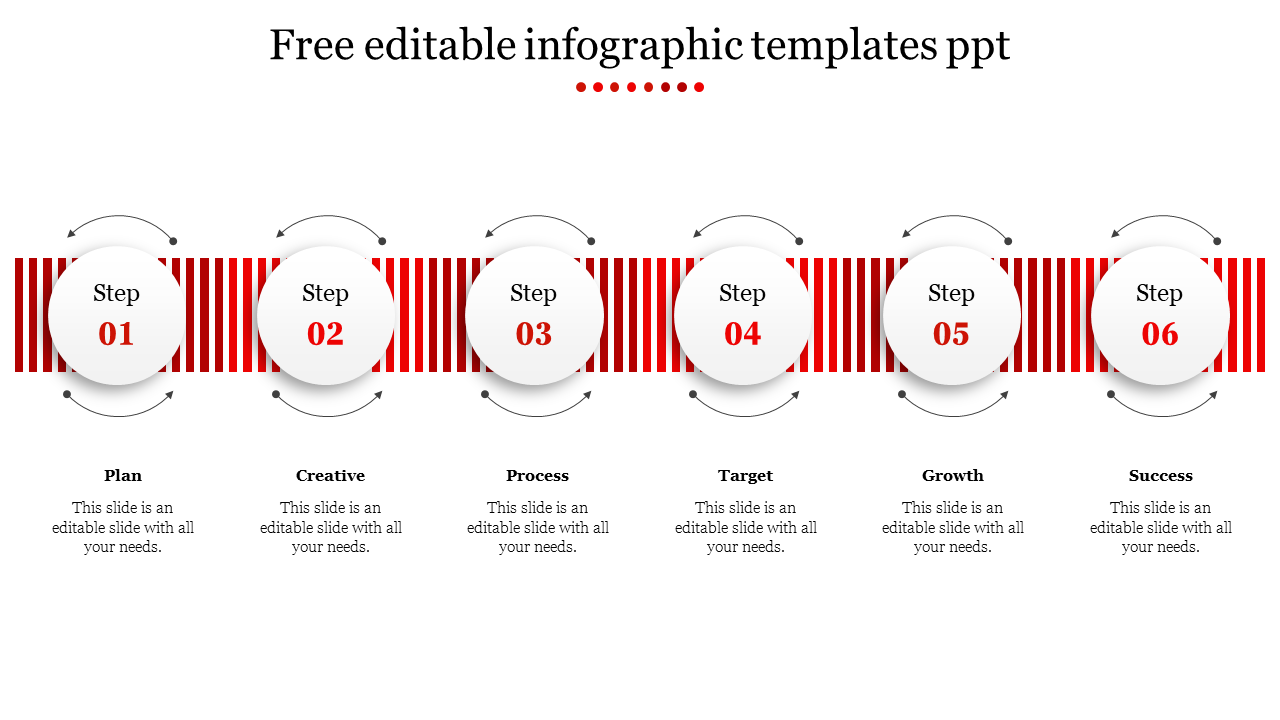 Free editable infographic templates ppt

Step 01

Step 02

Step 03

Step 04

Step 05

Step 06

Plan

This slide is an editable slide with all your needs.

Creative

This slide is an editable slide with all your needs.

Process

This slide is an editable slide with all your needs.

Target

This slide is an editable slide with all your needs.

Growth

This slide is an editable slide with all your needs.

Success

This slide is an editable slide with all your needs.