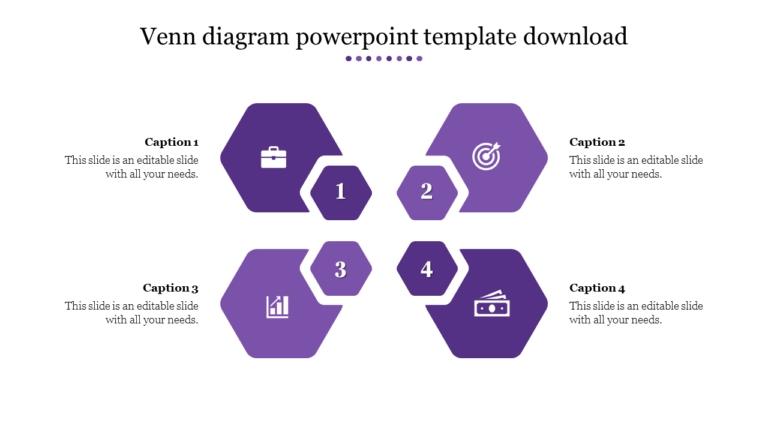 Venn diagram powerpoint template download

Caption 1
This slide is an editable slide with all your needs.

1

2

Caption 2
This slide is an editable slide with all your needs.

Caption 3
This slide is an editable slide with all your needs.

3

4

Caption 4
This slide is an editable slide with all your needs.